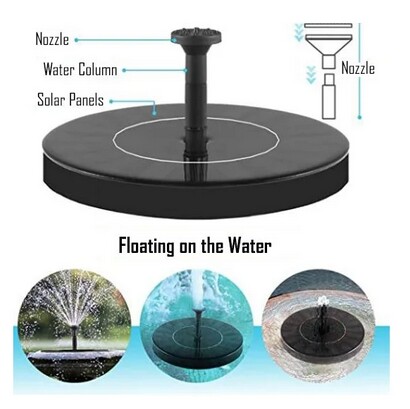 Nozzle
Water Column
Solar Panels
Nozzle

Floating on the Water